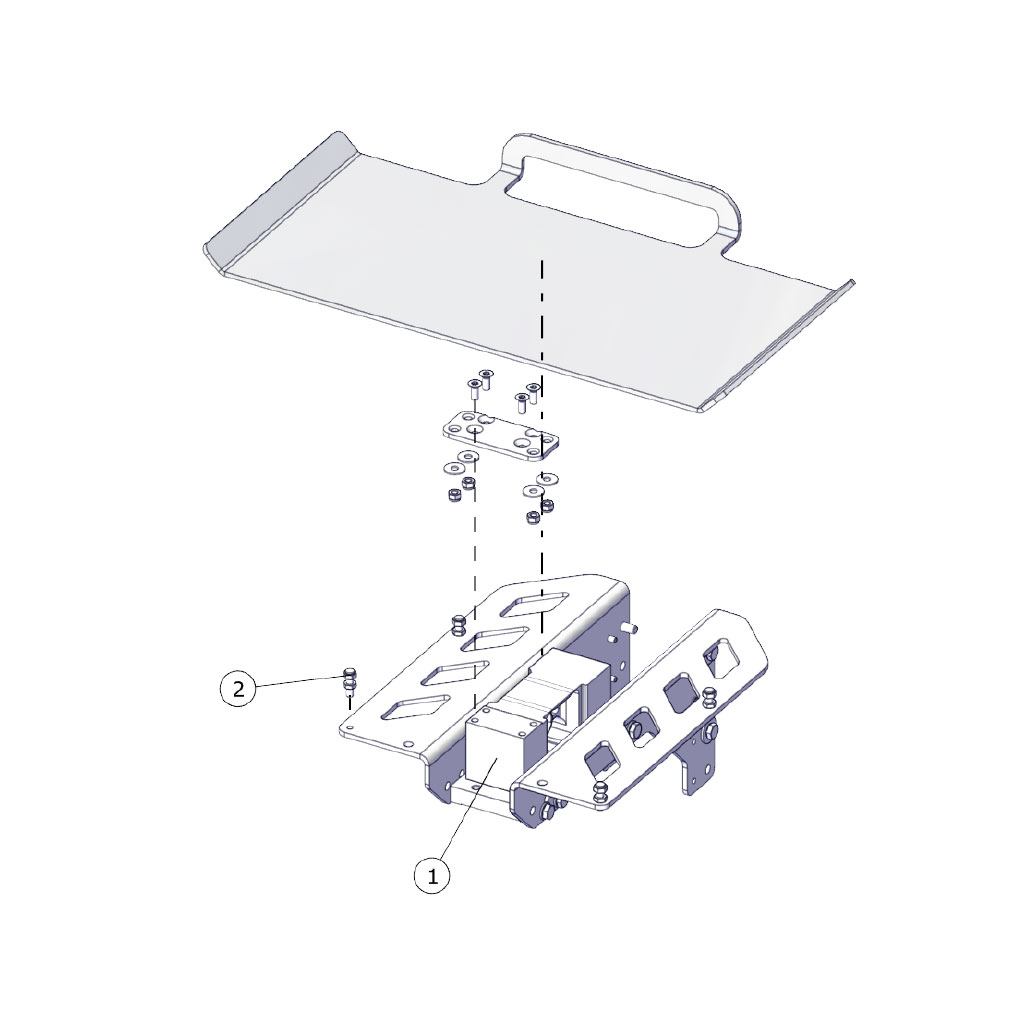 2

1